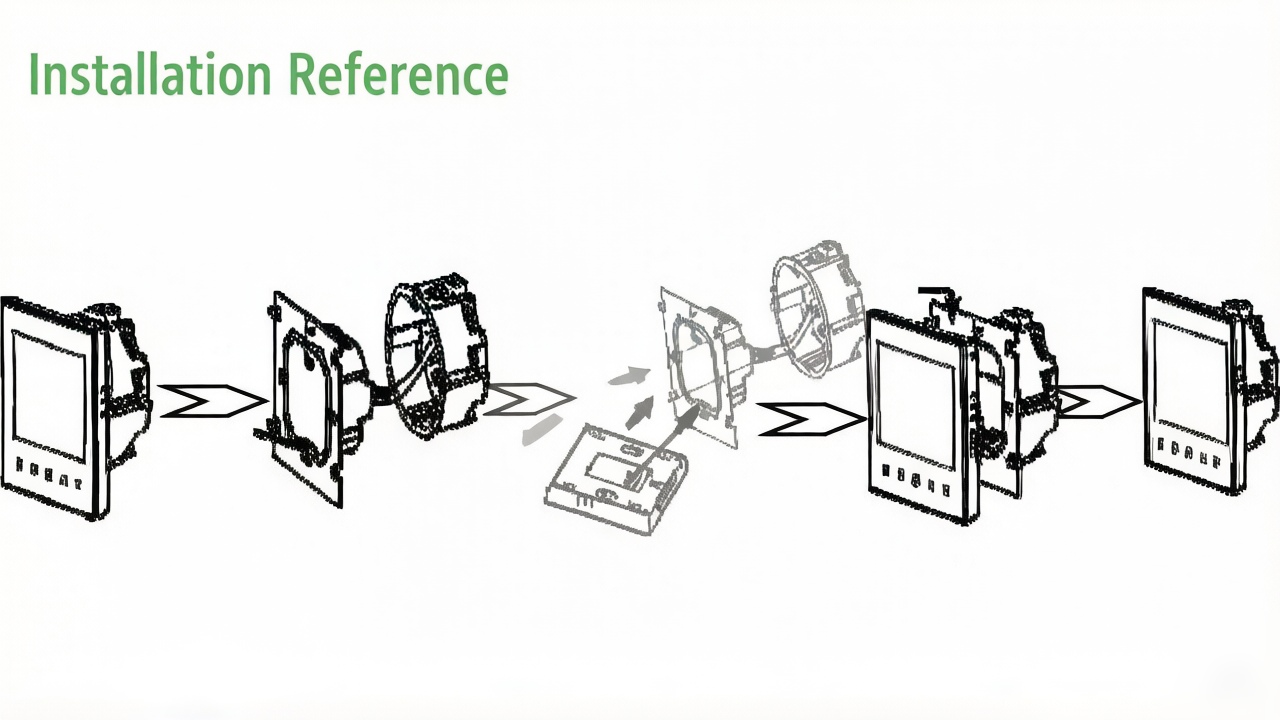 Installation Reference